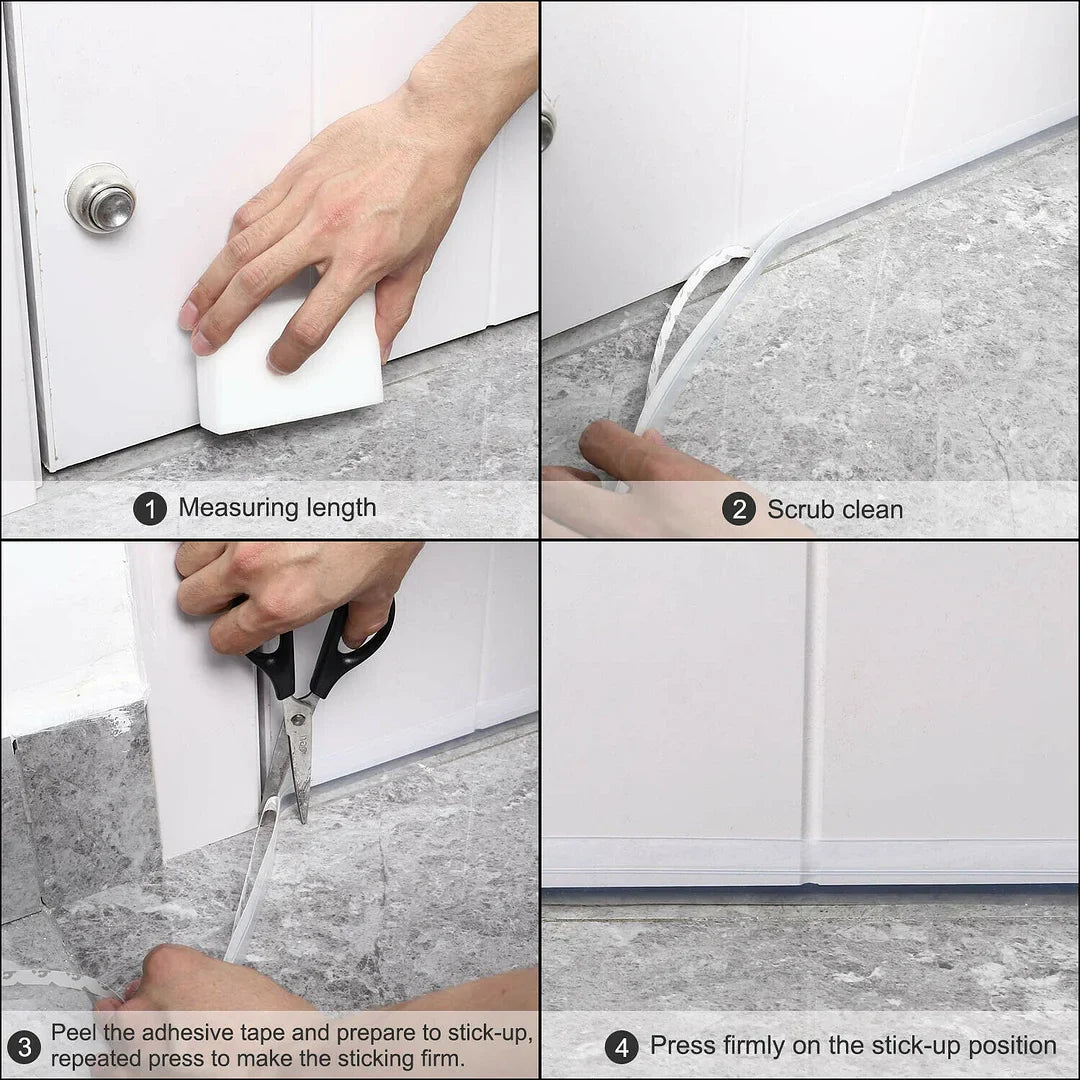 1 Measuring length

2 Scrub clean

3 Peel the adhesive tape and prepare to stick-up, repeated press to make the sticking firm.

4 Press firmly on the stick-up position